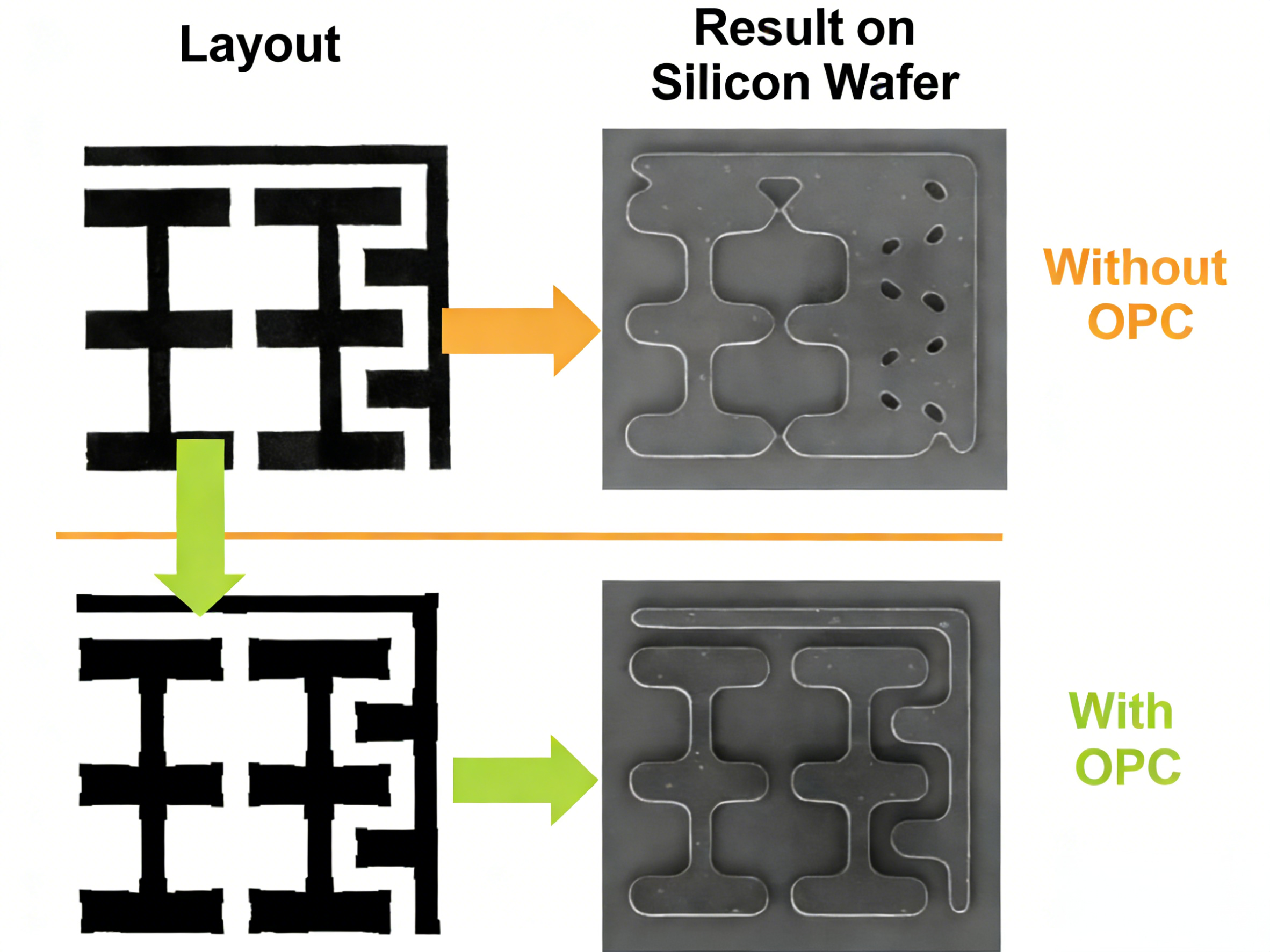 Layout

Result on Silicon Wafer

Without OPC

With OPC